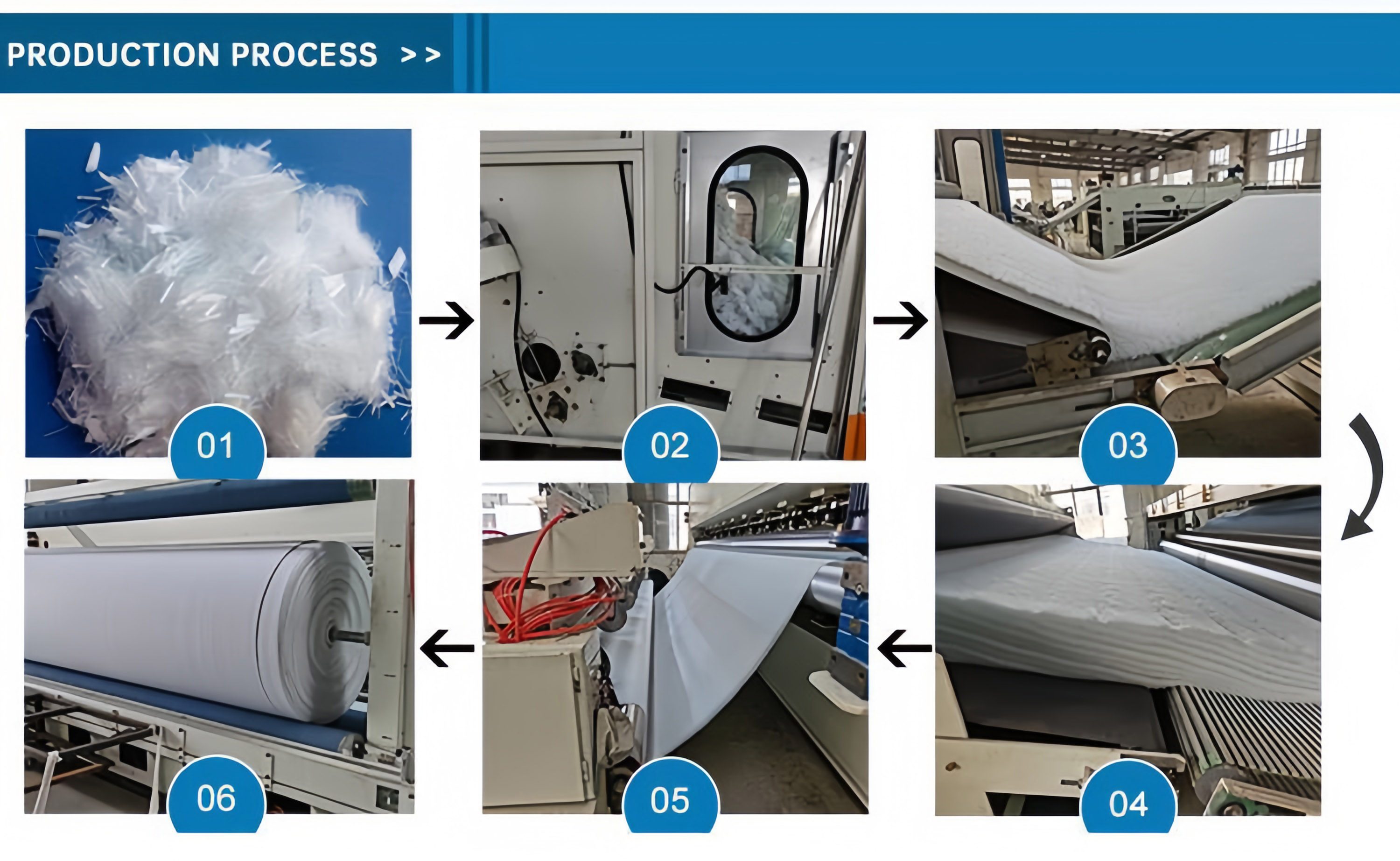 PRODUCTION PROCESS >>

01

02

03

04

05

06